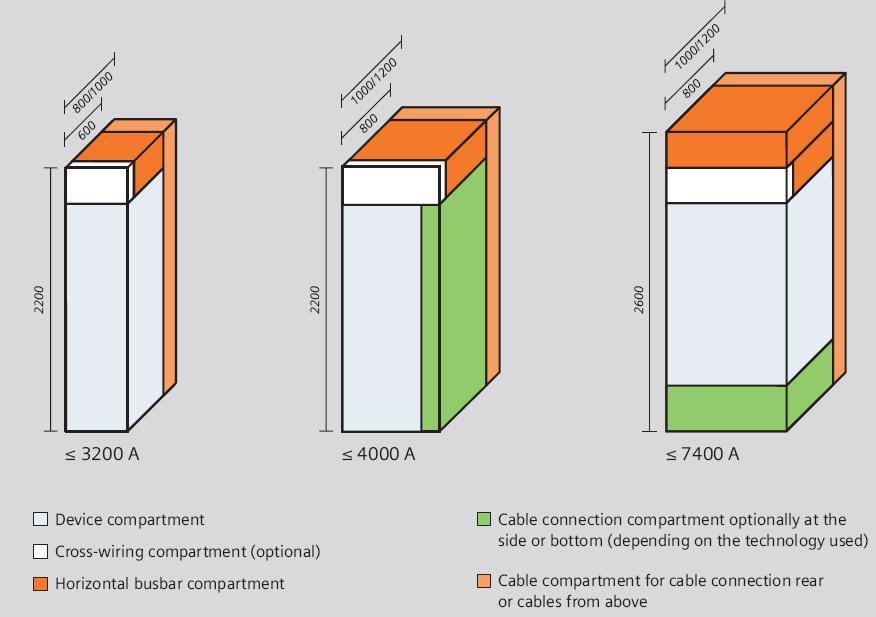 800/1000
600
2200
≤ 3200 A

1000/1200
800
2200
≤ 4000 A

1000/1200
800
2600
≤ 7400 A

Device compartment

Cross-wiring compartment (optional)

Horizontal busbar compartment

Cable connection compartment optionally at the side or bottom (depending on the technology used)

Cable compartment for cable connection rear or cables from above